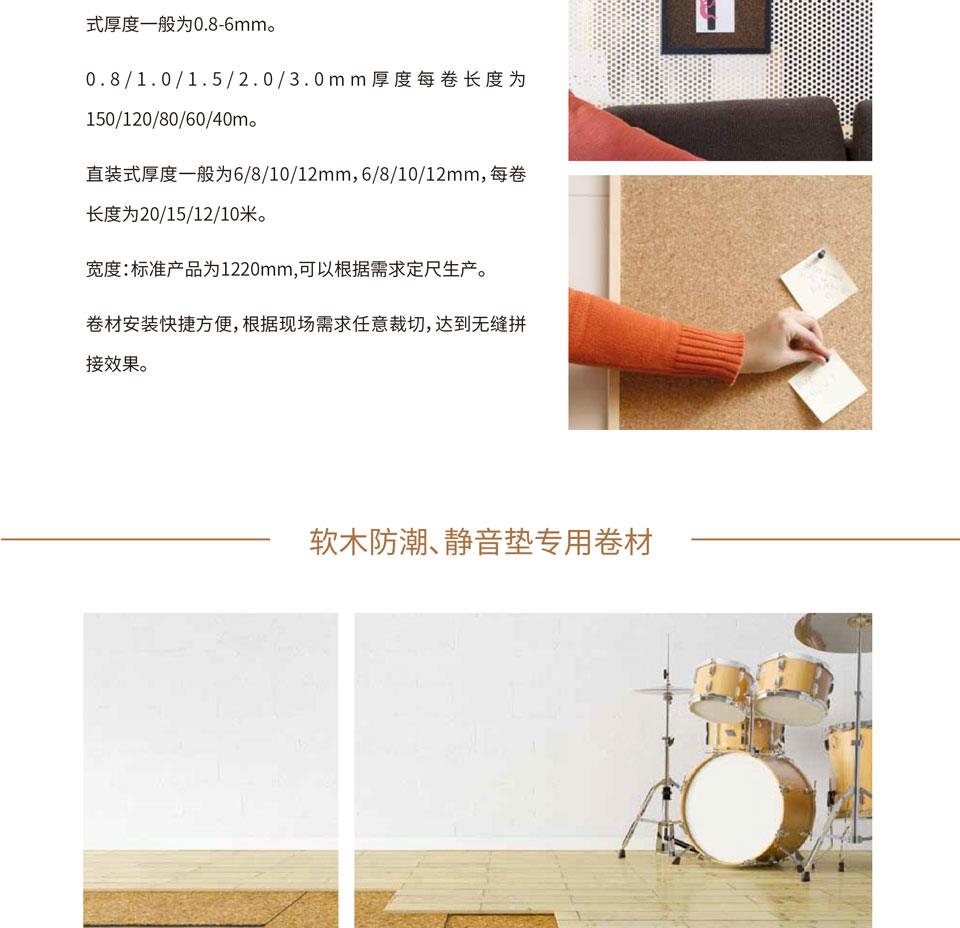 式厚度一般为0.8-6mm。

0.8/1.0/1.5/2.0/3.0mm厚度每卷长度为150/120/80/60/40m。

直装式厚度一般为6/8/10/12mm，6/8/10/12mm，每卷长度为20/15/12/10米。

宽度：标准产品为1220mm,可以根据需求定尺生产。

卷材安装快捷方便，根据现场需求任意裁切，达到无缝拼接效果。

软木防潮、静音垫专用卷材